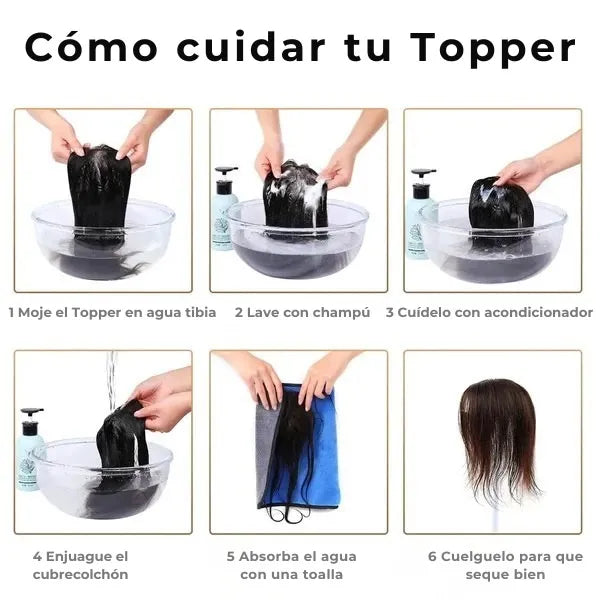 Cómo cuidar tu Topper

1 Moje el Topper en agua tibia

2 Lave con champú

3 Cuídelo con acondicionador

4 Enjuague el cubrecolchón

5 Absorba el agua con una toalla

6 Cuelguelo para que seque bien